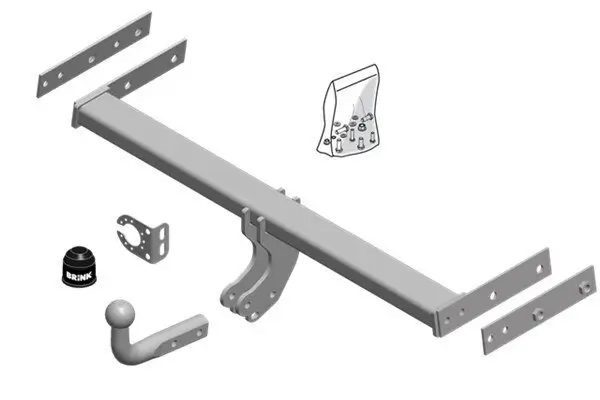 BRINK