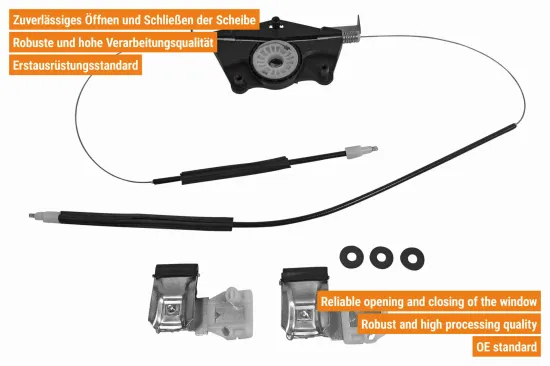 Zuverlässiges Öffnen und Schließen der Scheibe
Robuste und hohe Verarbeitungsqualität
Erstausrüstungsstandard

Reliable opening and closing of the window
Robust and high processing quality
OE standard