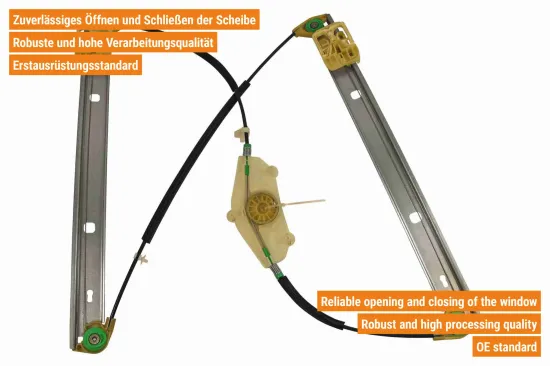 Zuverlässiges Öffnen und Schließen der Scheibe
Robuste und hohe Verarbeitungsqualität
Erstausrüstungsstandard

Reliable opening and closing of the window
Robust and high processing quality
OE standard