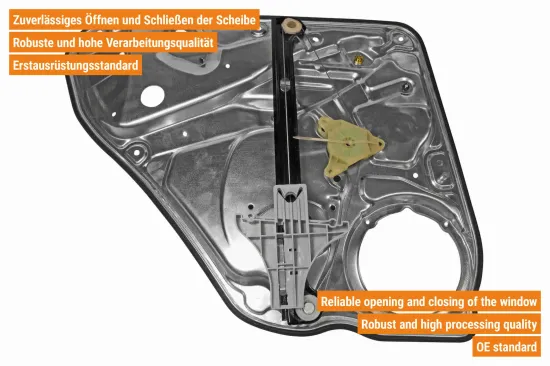 Zuverlässiges Öffnen und Schließen der Scheibe
Robuste und hohe Verarbeitungsqualität
Erstausrüstungsstandard

Reliable opening and closing of the window
Robust and high processing quality
OE standard