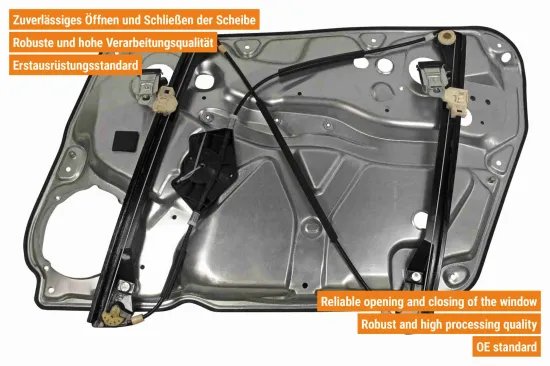 Zuverlässiges Öffnen und Schließen der Scheibe
Robuste und hohe Verarbeitungsqualität
Erstausrüstungsstandard

Reliable opening and closing of the window
Robust and high processing quality
OE standard