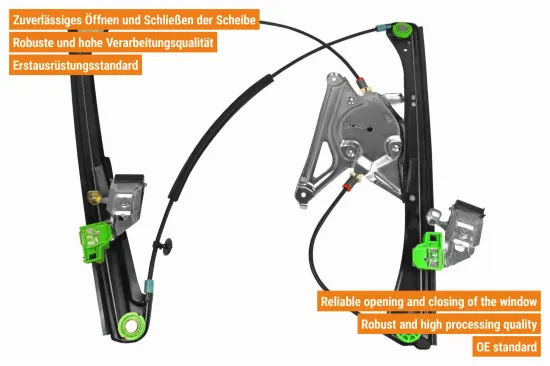 Zuverlässiges Öffnen und Schließen der Scheibe
Robuste und hohe Verarbeitungsqualität
Erstausrüstungsstandard

Reliable opening and closing of the window
Robust and high processing quality
OE standard