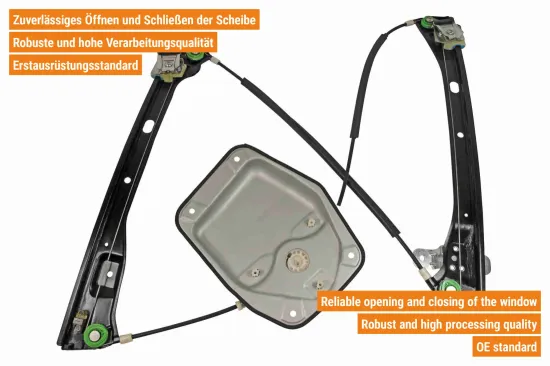 Zuverlässiges Öffnen und Schließen der Scheibe
Robuste und hohe Verarbeitungsqualität
Erstausrüstungsstandard

Reliable opening and closing of the window
Robust and high processing quality
OE standard