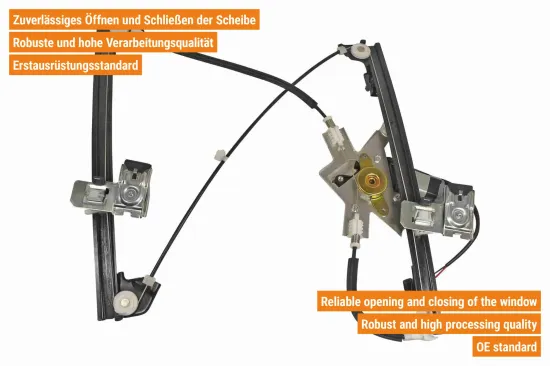 Zuverlässiges Öffnen und Schließen der Scheibe
Robuste und hohe Verarbeitungsqualität
Erstausrüstungsstandard

Reliable opening and closing of the window
Robust and high processing quality
OE standard