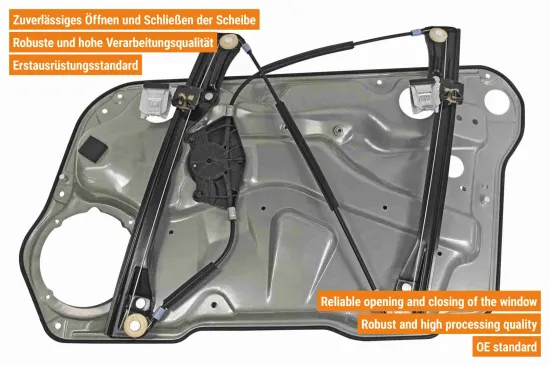 Zuverlässiges Öffnen und Schließen der Scheibe
Robuste und hohe Verarbeitungsqualität
Erstausrüstungsstandard

Reliable opening and closing of the window
Robust and high processing quality
OE standard