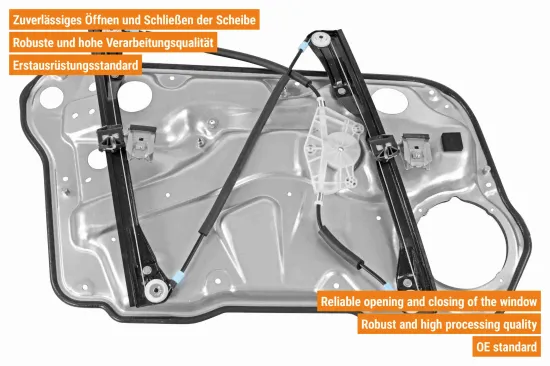 Zuverlässiges Öffnen und Schließen der Scheibe
Robuste und hohe Verarbeitungsqualität
Erstausrüstungsstandard

Reliable opening and closing of the window
Robust and high processing quality
OE standard