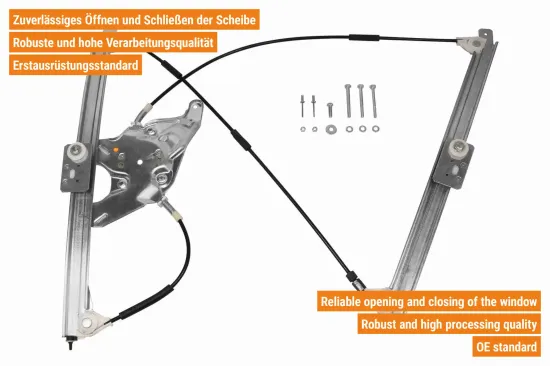 Zuverlässiges Öffnen und Schließen der Scheibe
Robuste und hohe Verarbeitungsqualität
Erstausrüstungsstandard

Reliable opening and closing of the window
Robust and high processing quality
OE standard