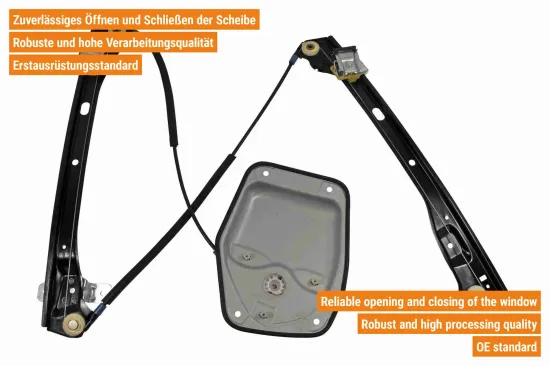 Zuverlässiges Öffnen und Schließen der Scheibe
Robuste und hohe Verarbeitungsqualität
Erstausrüstungsstandard

Reliable opening and closing of the window
Robust and high processing quality
OE standard