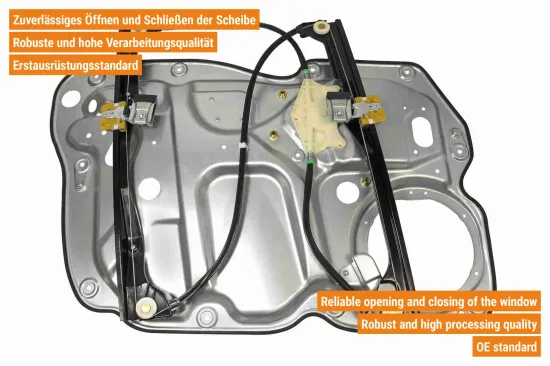 Zuverlässiges Öffnen und Schließen der Scheibe
Robuste und hohe Verarbeitungsqualität
Erstausrüstungsstandard

Reliable opening and closing of the window
Robust and high processing quality
OE standard