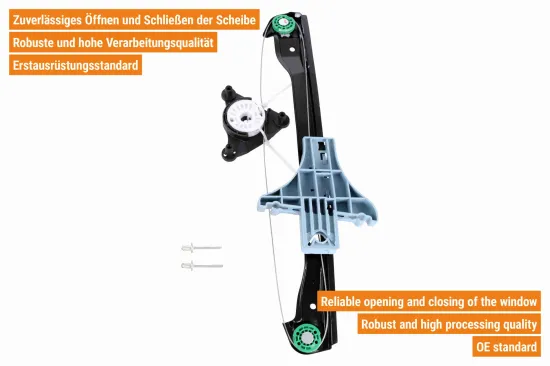 Zuverlässiges Öffnen und Schließen der Scheibe
Robuste und hohe Verarbeitungsqualität
Erstausrüstungsstandard

Reliable opening and closing of the window
Robust and high processing quality
OE standard