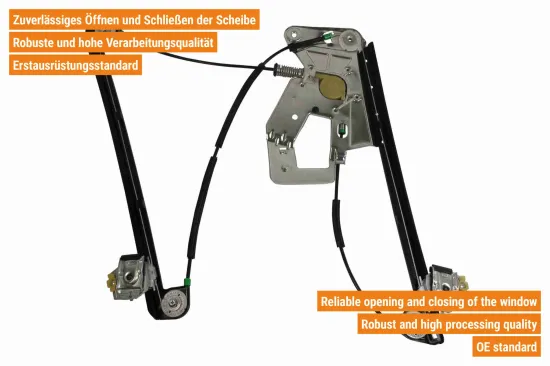 Zuverlässiges Öffnen und Schließen der Scheibe
Robuste und hohe Verarbeitungsqualität
Erstausrüstungsstandard

Reliable opening and closing of the window
Robust and high processing quality
OE standard