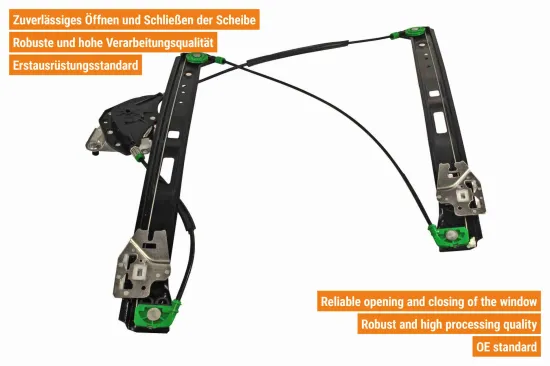 Zuverlässiges Öffnen und Schließen der Scheibe
Robuste und hohe Verarbeitungsqualität
Erstausrüstungsstandard

Reliable opening and closing of the window
Robust and high processing quality
OE standard