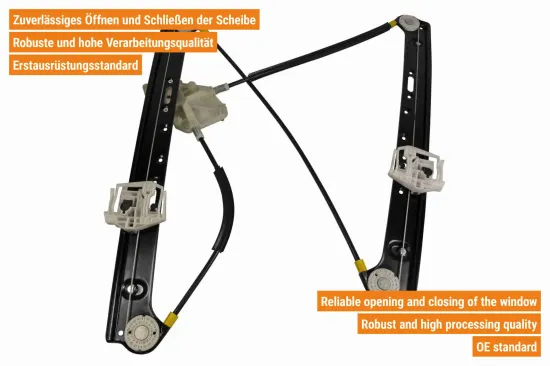 Zuverlässiges Öffnen und Schließen der Scheibe
Robuste und hohe Verarbeitungsqualität
Erstausrüstungsstandard

Reliable opening and closing of the window
Robust and high processing quality
OE standard