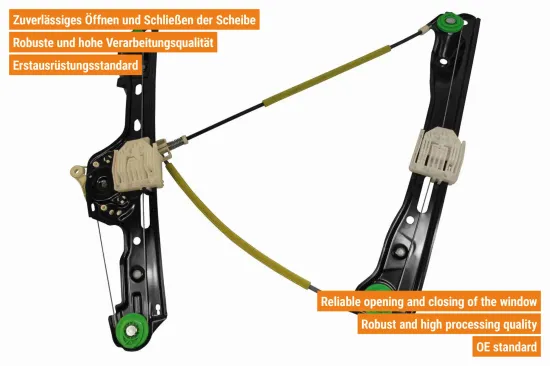 Zuverlässiges Öffnen und Schließen der Scheibe
Robuste und hohe Verarbeitungsqualität
Erstausrüstungsstandard

Reliable opening and closing of the window
Robust and high processing quality
OE standard