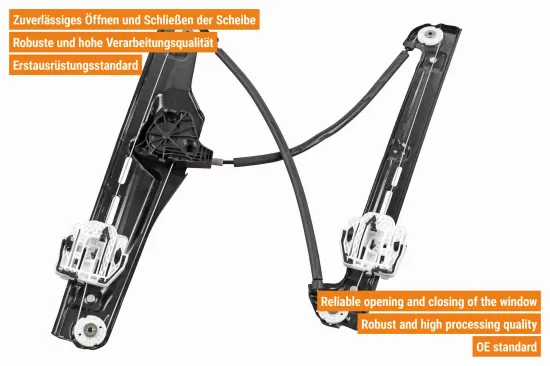 Zuverlässiges Öffnen und Schließen der Scheibe
Robuste und hohe Verarbeitungsqualität
Erstausrüstungsstandard

Reliable opening and closing of the window
Robust and high processing quality
OE standard