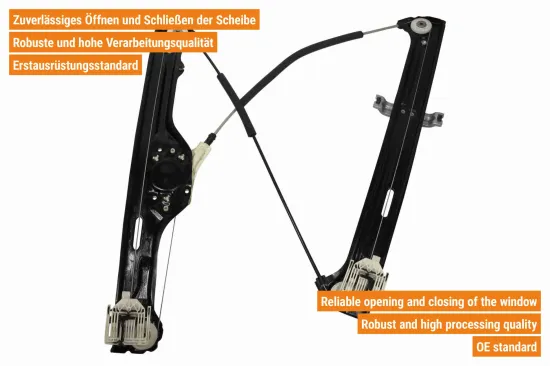 Zuverlässiges Öffnen und Schließen der Scheibe
Robuste und hohe Verarbeitungsqualität
Erstausrüstungsstandard

Reliable opening and closing of the window
Robust and high processing quality
OE standard