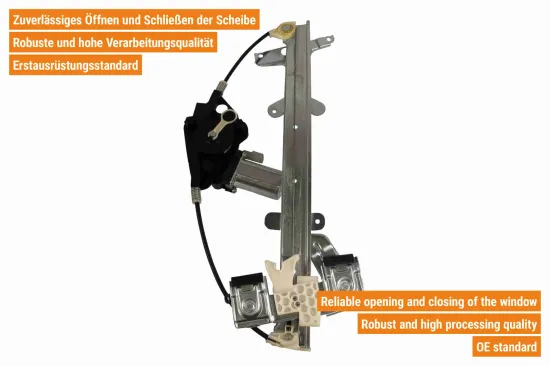 Zuverlässiges Öffnen und Schließen der Scheibe
Robuste und hohe Verarbeitungsqualität
Erstausrüstungsstandard

Reliable opening and closing of the window
Robust and high processing quality
OE standard