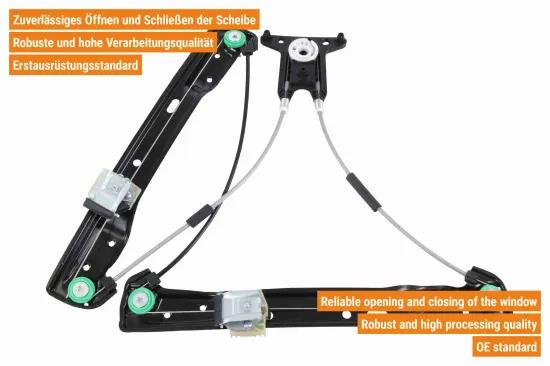 Zuverlässiges Öffnen und Schließen der Scheibe
Robuste und hohe Verarbeitungsqualität
Erstausrüstungsstandard

Reliable opening and closing of the window
Robust and high processing quality
OE standard