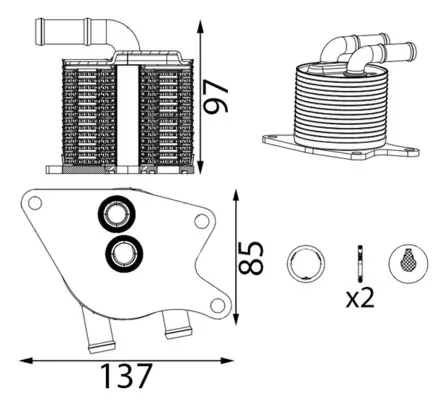 97

85

x2

137