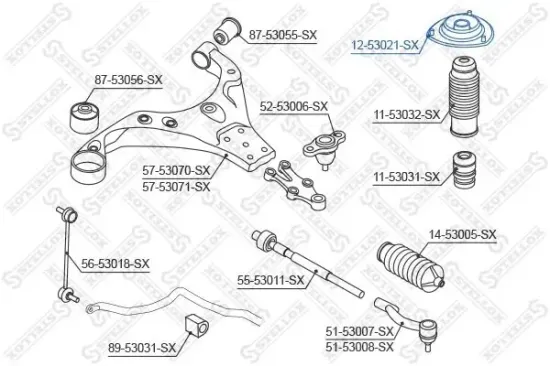 87-53055-SX
12-53021-SX
87-53056-SX
52-53006-SX
11-53032-SX
57-53070-SX
57-53071-SX
11-53031-SX
14-53005-SX
56-53018-SX
55-53011-SX
51-53007-SX
51-53008-SX
89-53031-SX
STELLOX