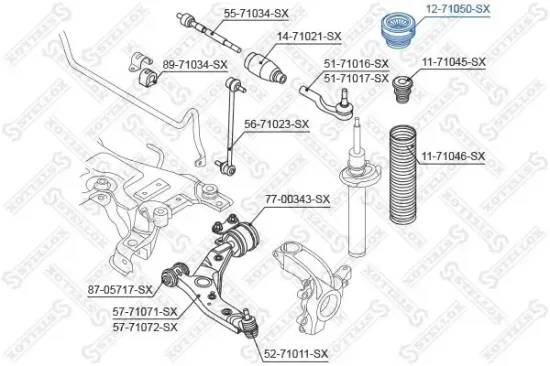 55-71034-SX
12-71050-SX
14-71021-SX
89-71034-SX
51-71016-SX
51-71017-SX
11-71045-SX
56-71023-SX
11-71046-SX
77-00343-SX
87-05717-SX
57-71071-SX
57-71072-SX
52-71011-SX
STELLOX