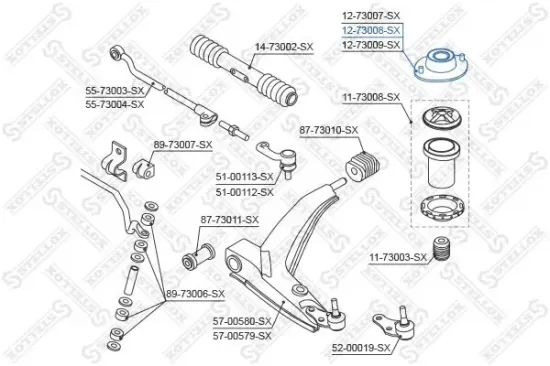 12-73007-SX
12-73008-SX
12-73009-SX

14-73002-SX

55-73003-SX
55-73004-SX

11-73008-SX

87-73010-SX

89-73007-SX

51-00113-SX
51-00112-SX

87-73011-SX

11-73003-SX

89-73006-SX

57-00580-SX
57-00579-SX

52-00019-SX

STELLOX