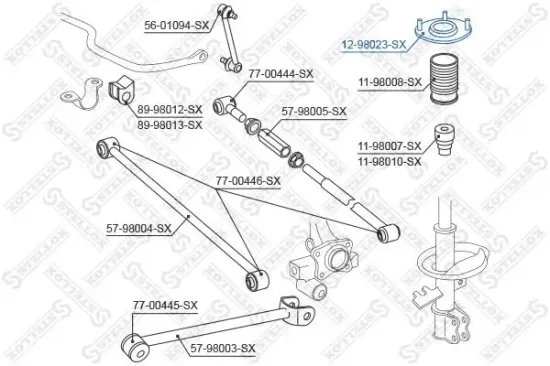 56-01094-SX
12-98023-SX
77-00444-SX
11-98008-SX
89-98012-SX
89-98013-SX
57-98005-SX
11-98007-SX
11-98010-SX
77-00446-SX
57-98004-SX
77-00445-SX
57-98003-SX
STELLOX