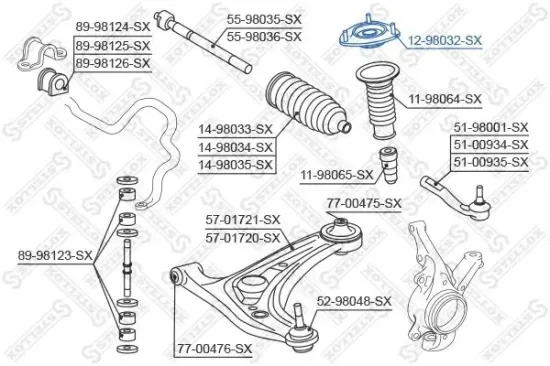 89-98124-SX
89-98125-SX
89-98126-SX
55-98035-SX
55-98036-SX
12-98032-SX
11-98064-SX
14-98033-SX
14-98034-SX
14-98035-SX
51-98001-SX
51-00934-SX
51-00935-SX
11-98065-SX
77-00475-SX
57-01721-SX
57-01720-SX
89-98123-SX
52-98048-SX
77-00476-SX
STELLOX