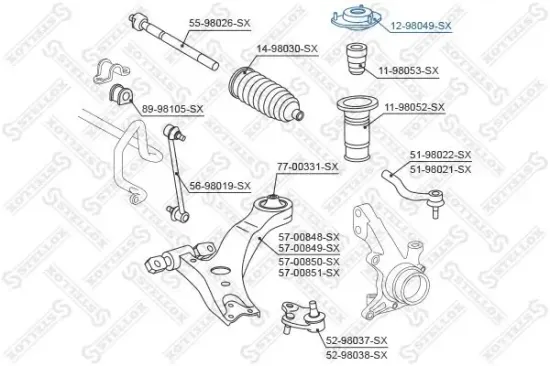 55-98026-SX

12-98049-SX

14-98030-SX

11-98053-SX

89-98105-SX

11-98052-SX

51-98022-SX
51-98021-SX

77-00331-SX

56-98019-SX

57-00848-SX
57-00849-SX
57-00850-SX
57-00851-SX

52-98037-SX
52-98038-SX

STELLOX