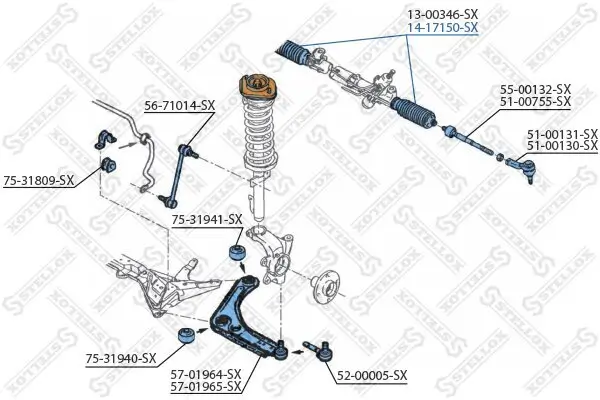 13-00346-SX
14-17150-SX

55-00132-SX
51-00755-SX

51-00131-SX
51-00130-SX

56-71014-SX

75-31809-SX

75-31941-SX

75-31940-SX

57-01964-SX
57-01965-SX

52-00005-SX

STELLOX