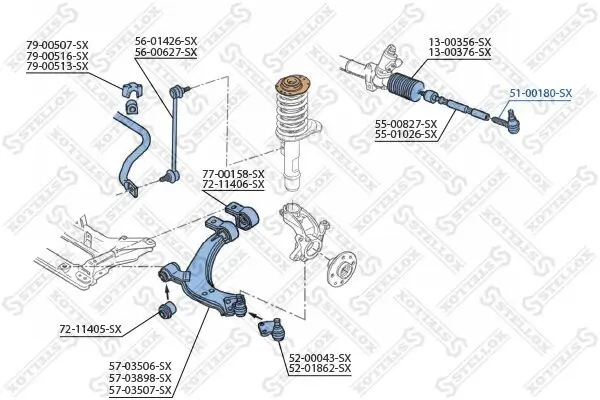 79-00507-SX
79-00516-SX
79-00513-SX

56-01426-SX
56-00627-SX

13-00356-SX
13-00376-SX

51-00180-SX

55-00827-SX
55-01026-SX

77-00158-SX
72-11406-SX

72-11405-SX

57-03506-SX
57-03898-SX
57-03507-SX

52-00043-SX
52-01862-SX

STELLOX