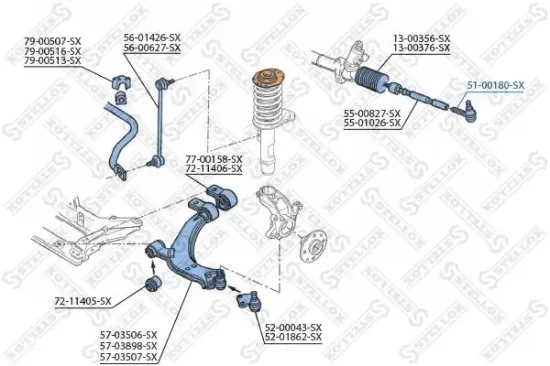 79-00507-SX
79-00516-SX
79-00513-SX

56-01426-SX
56-00627-SX

13-00356-SX
13-00376-SX

51-00180-SX

55-00827-SX
55-01026-SX

77-00158-SX
72-11406-SX

72-11405-SX

57-03506-SX
57-03898-SX
57-03507-SX

52-00043-SX
52-01862-SX

STELLOX