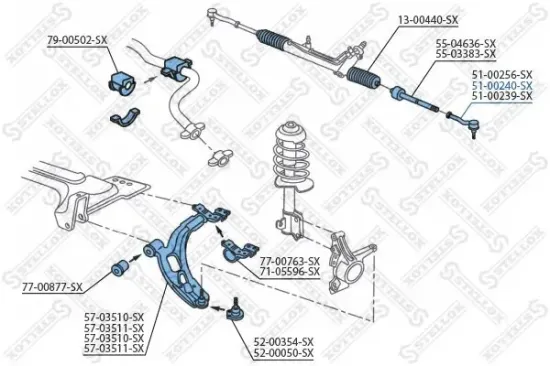 79-00502-SX

13-00440-SX

55-04636-SX
55-03383-SX

51-00256-SX
51-00240-SX
51-00239-SX

77-00763-SX
71-05596-SX

77-00877-SX

57-03510-SX
57-03511-SX
57-03510-SX
57-03511-SX

52-00354-SX
52-00050-SX

STELLOX