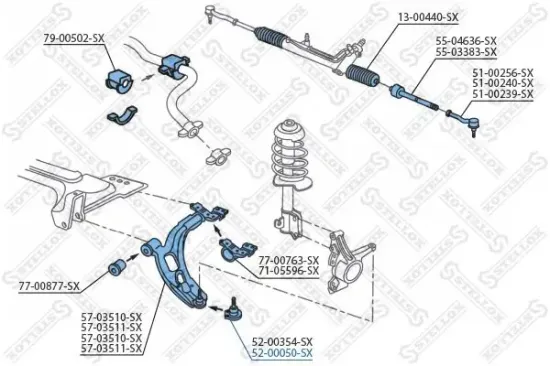 79-00502-SX

13-00440-SX

55-04636-SX
55-03383-SX

51-00256-SX
51-00240-SX
51-00239-SX

77-00763-SX
71-05596-SX

77-00877-SX

57-03510-SX
57-03511-SX
57-03510-SX
57-03511-SX

52-00354-SX
52-00050-SX

STELLOX