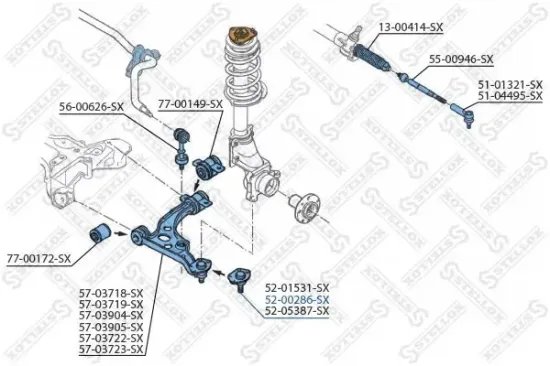 13-00414-SX
55-00946-SX
51-01321-SX
51-04495-SX
56-00626-SX
77-00149-SX
77-00172-SX
57-03718-SX
57-03719-SX
57-03904-SX
57-03905-SX
57-03722-SX
57-03723-SX
52-01531-SX
52-00286-SX
52-05387-SX
STELLOX