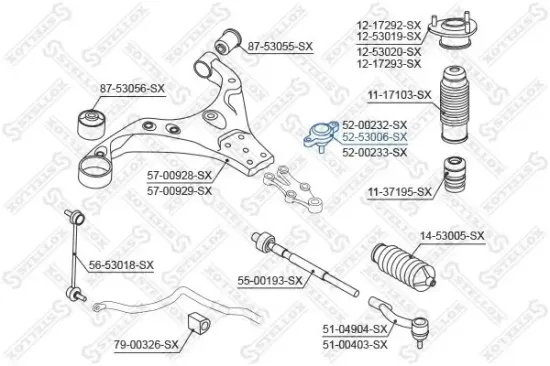 87-53055-SX

12-17292-SX
12-53019-SX
12-53020-SX
12-17293-SX

87-53056-SX

11-17103-SX

52-00232-SX
52-53006-SX
52-00233-SX

57-00928-SX
57-00929-SX

11-37195-SX

14-53005-SX

56-53018-SX

55-00193-SX

51-04904-SX
51-00403-SX

79-00326-SX

STELLOX