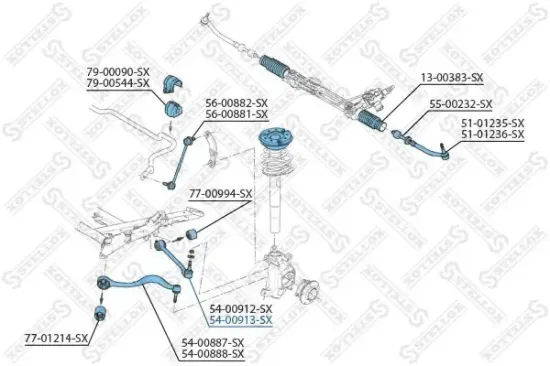 79-00090-SX
79-00544-SX

56-00882-SX
56-00881-SX

13-00383-SX

55-00232-SX

51-01235-SX
51-01236-SX

77-00994-SX

54-00912-SX
54-00913-SX

77-01214-SX

54-00887-SX
54-00888-SX

STELLOX