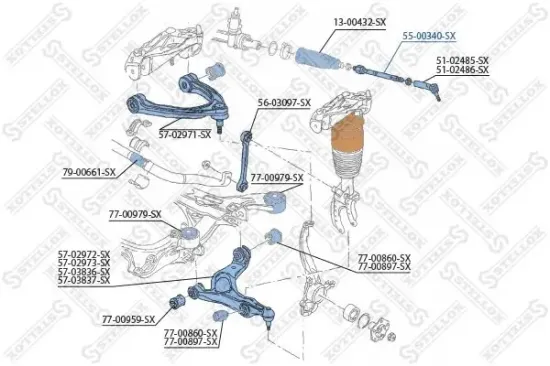 13-00432-SX
55-00340-SX
51-02485-SX
51-02486-SX
56-03097-SX
57-02971-SX
79-00661-SX
77-00979-SX
77-00979-SX
57-02972-SX
57-02973-SX
57-03836-SX
57-03837-SX
77-00860-SX
77-00897-SX
77-00959-SX
77-00860-SX
77-00897-SX
STELLOX