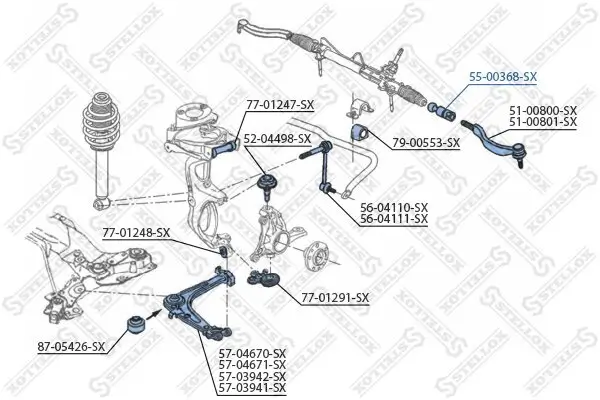 55-00368-SX
77-01247-SX
51-00800-SX
51-00801-SX
52-04498-SX
79-00553-SX
56-04110-SX
56-04111-SX
77-01248-SX
77-01291-SX
87-05426-SX
57-04670-SX
57-04671-SX
57-03942-SX
57-03941-SX
STELLOX