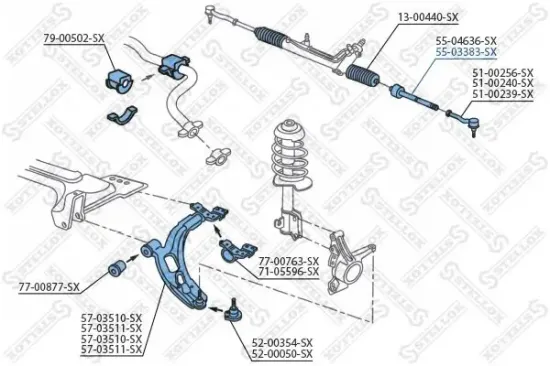 79-00502-SX

13-00440-SX

55-04636-SX
55-03383-SX

51-00256-SX
51-00240-SX
51-00239-SX

77-00763-SX
71-05596-SX

77-00877-SX

57-03510-SX
57-03511-SX
57-03510-SX
57-03511-SX

52-00354-SX
52-00050-SX

STELLOX