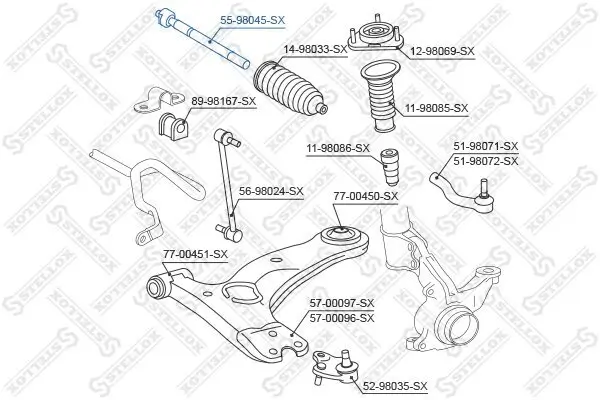 55-98045-SX
14-98033-SX
12-98069-SX
89-98167-SX
11-98085-SX
11-98086-SX
51-98071-SX
51-98072-SX
56-98024-SX
77-00450-SX
77-00451-SX
57-00097-SX
57-00096-SX
52-98035-SX
STELLOX