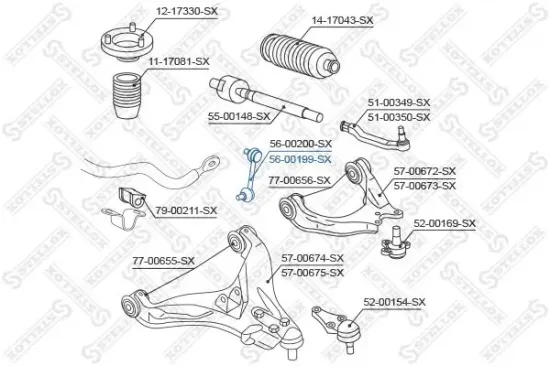 12-17330-SX
14-17043-SX
11-17081-SX
55-00148-SX
51-00349-SX
51-00350-SX
56-00200-SX
56-00199-SX
77-00656-SX
57-00672-SX
57-00673-SX
79-00211-SX
52-00169-SX
77-00655-SX
57-00674-SX
57-00675-SX
52-00154-SX
STELLOX