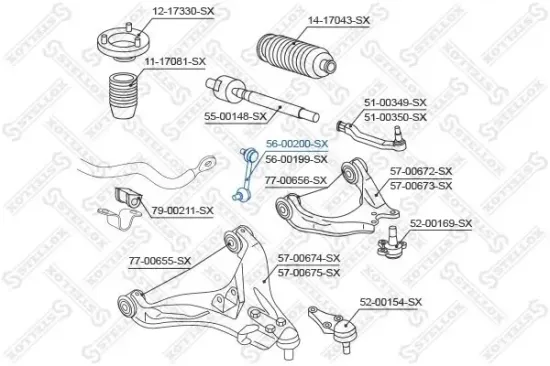 12-17330-SX
14-17043-SX
11-17081-SX
55-00148-SX
51-00349-SX
51-00350-SX
56-00200-SX
56-00199-SX
77-00656-SX
57-00672-SX
57-00673-SX
79-00211-SX
52-00169-SX
77-00655-SX
57-00674-SX
57-00675-SX
52-00154-SX
STELLOX