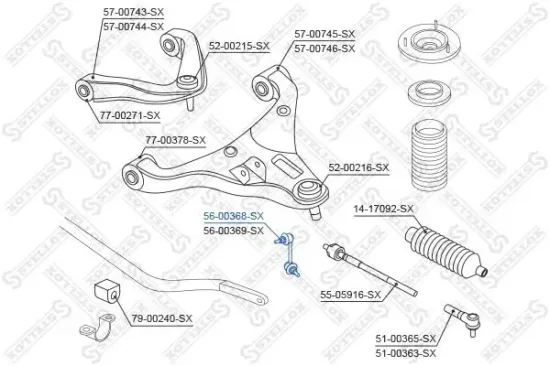 57-00743-SX
57-00744-SX
52-00215-SX
57-00745-SX
57-00746-SX
77-00271-SX
77-00378-SX
52-00216-SX
14-17092-SX
56-00368-SX
56-00369-SX
55-05916-SX
79-00240-SX
51-00365-SX
51-00363-SX
STELLOX