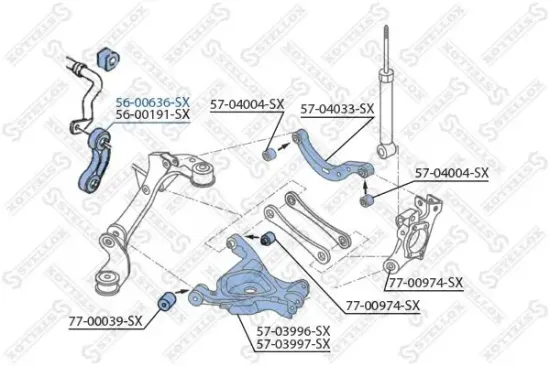 56-00636-SX
56-00191-SX
57-04004-SX
57-04033-SX
57-04004-SX
77-00974-SX
77-00974-SX
77-00039-SX
57-03996-SX
57-03997-SX
STELLOX