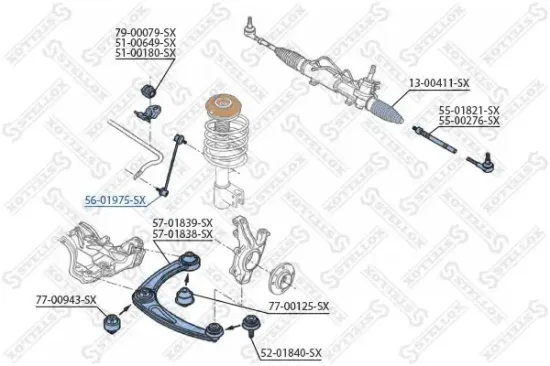 79-00079-SX
51-00649-SX
51-00180-SX

13-00411-SX

55-01821-SX
55-00276-SX

56-01975-SX

57-01839-SX
57-01838-SX

77-00943-SX

77-00125-SX

52-01840-SX

STELLOX