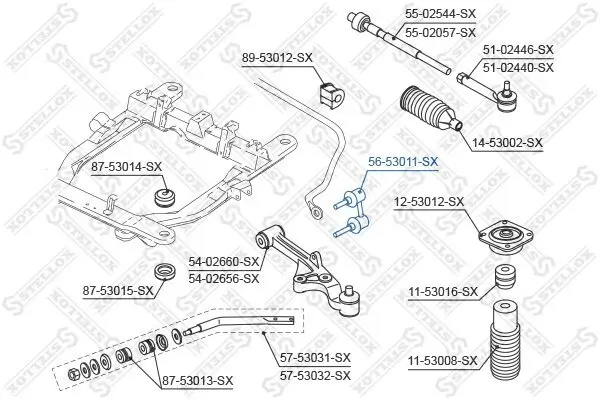 55-02544-SX
55-02057-SX
51-02446-SX
51-02440-SX
89-53012-SX
14-53002-SX
56-53011-SX
87-53014-SX
12-53012-SX
54-02660-SX
54-02656-SX
87-53015-SX
11-53016-SX
57-53031-SX
57-53032-SX
11-53008-SX
87-53013-SX
STELLOX