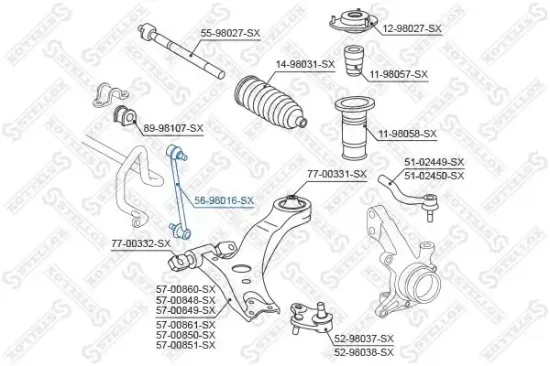 55-98027-SX
12-98027-SX
14-98031-SX
11-98057-SX
89-98107-SX
11-98058-SX
51-02449-SX
51-02450-SX
77-00331-SX
56-98016-SX
77-00332-SX
57-00860-SX
57-00848-SX
57-00849-SX
57-00861-SX
57-00850-SX
57-00851-SX
52-98037-SX
52-98038-SX
STELLOX