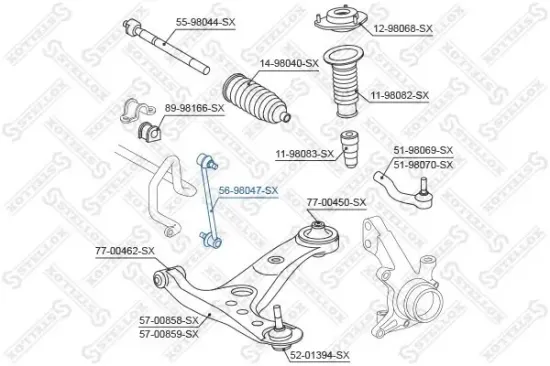 55-98044-SX
12-98068-SX
14-98040-SX
11-98082-SX
89-98166-SX
11-98083-SX
51-98069-SX
51-98070-SX
56-98047-SX
77-00450-SX
77-00462-SX
57-00858-SX
57-00859-SX
52-01394-SX
STELLOX