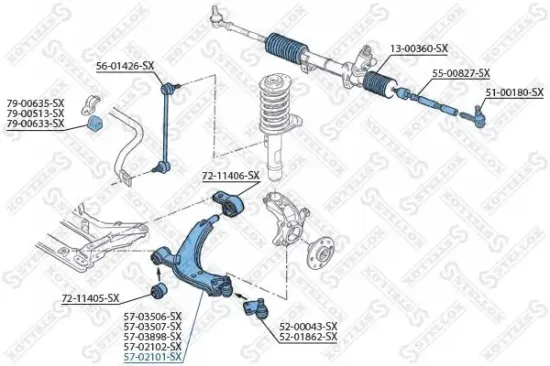 56-01426-SX
13-00360-SX
55-00827-SX
51-00180-SX
79-00635-SX
79-00513-SX
79-00633-SX
72-11406-SX
72-11405-SX
57-03506-SX
57-03507-SX
57-03898-SX
57-02102-SX
57-02101-SX
52-00043-SX
52-01862-SX
STELLOX